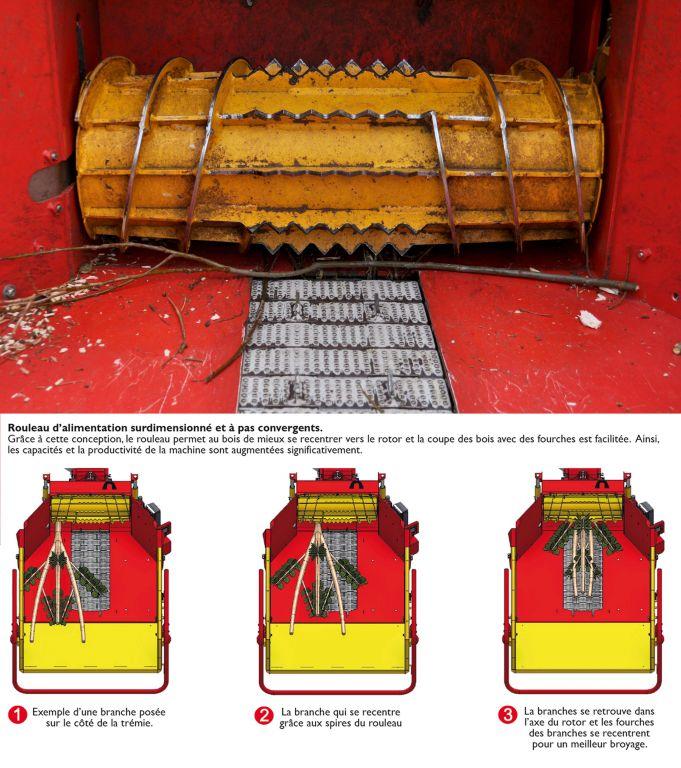 **Rouleau d'alimentation surdimensionné et à pas convergents.**
Grâce à cette conception, le rouleau permet au bois de mieux se recentrer vers le rotor et la coupe des bois avec des fourches est facilitée. Ainsi, les capacités et la productivité de la machine sont augmentées significativement.

1 Exemple d'une branche posée sur le côté de la trémie.

2 La branche qui se recentre grâce aux spires du rouleau

3 La branches se retrouve dans l'axe du rotor et les fourches des branches se recentrent pour un meilleur broyage.