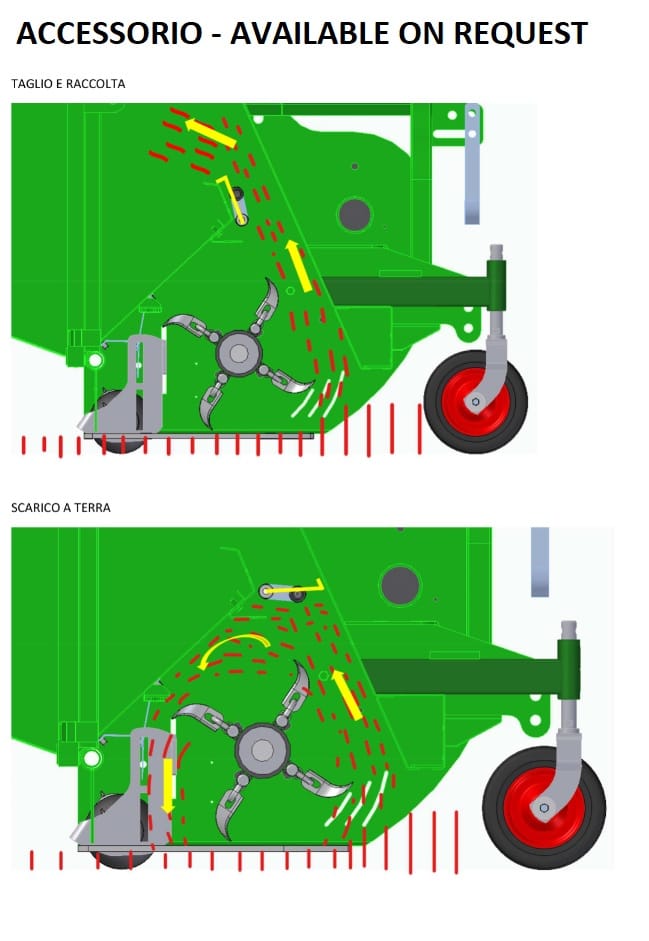 ACCESSORIO - AVAILABLE ON REQUEST

TAGLIO E RACCOLTA

SCARICO A TERRA